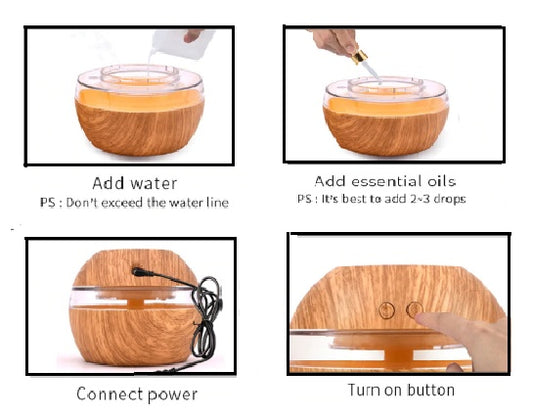 Add water
PS : Don't exceed the water line

Add essential oils
PS : It's best to add 2~3 drops

Connect power

Turn on button