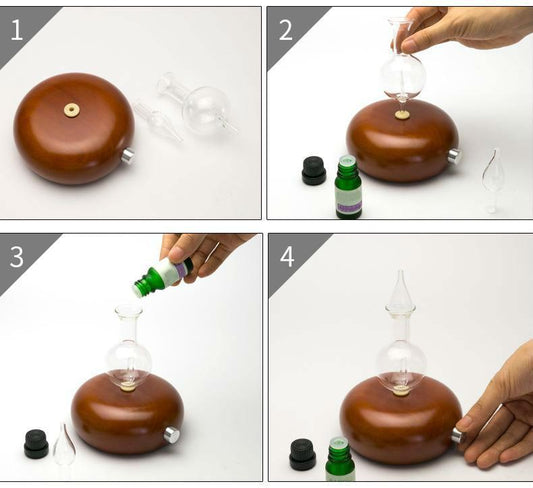 1

2

3

4